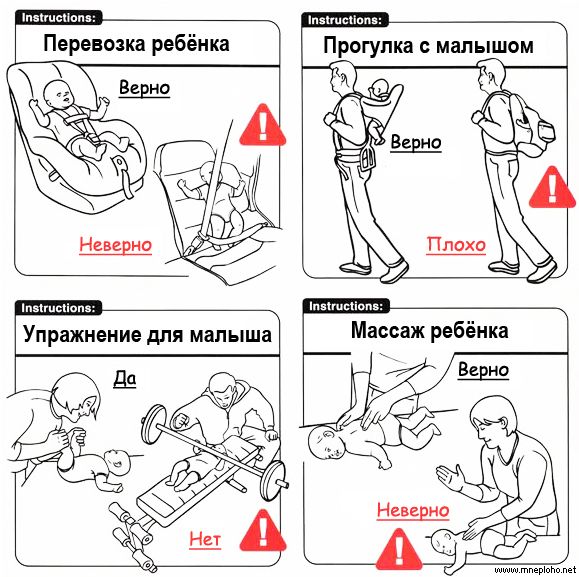 Instructions:
Перевозка ребёнка
Верно
Неверно

Instructions:
Прогулка с малышом
Верно
Плохо

Instructions:
Упражнение для малыша
Да
Нет

Instructions:
Массаж ребёнка
Верно
Неверно

www.mneploho.net